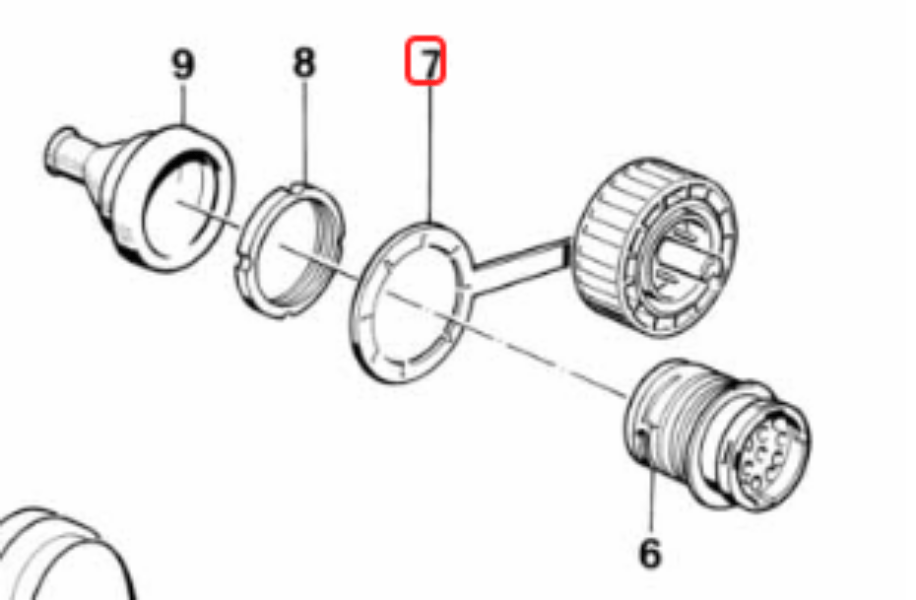 9
8
7
6